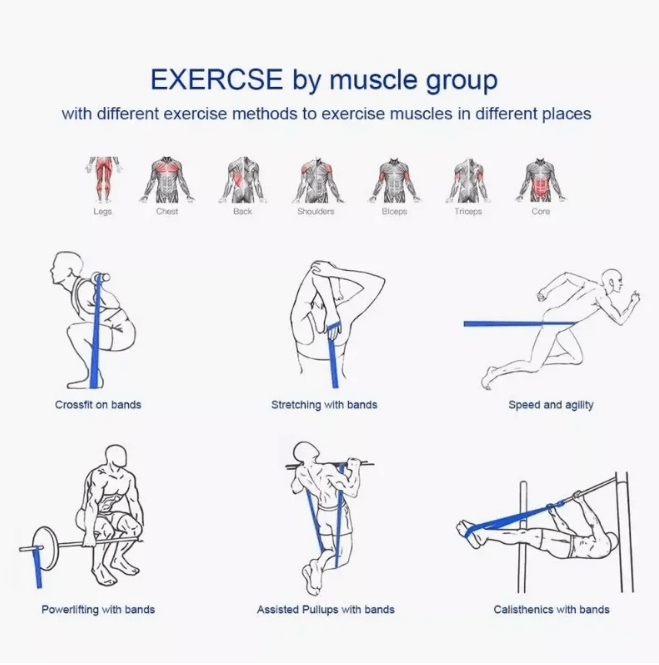 EXERCSE by muscle group

with different exercise methods to exercise muscles in different places

Legs Chest Back Shoulders Biceps Triceps Core

Crossfit on bands

Stretching with bands

Speed and agility

Powerlifting with bands

Assisted Pullups with bands

Calisthenics with bands